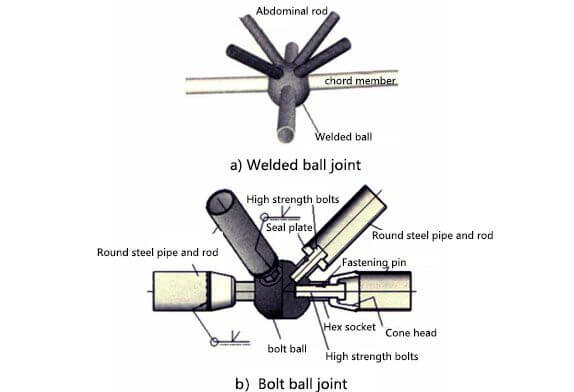 Abdominal rod
chord member
Welded ball
a) Welded ball joint

High strength bolts
Seal plate
Round steel pipe and rod
Round steel pipe and rod
Fastening pin
Hex socket
Cone head
bolt ball
High strength bolts
b) Bolt ball joint